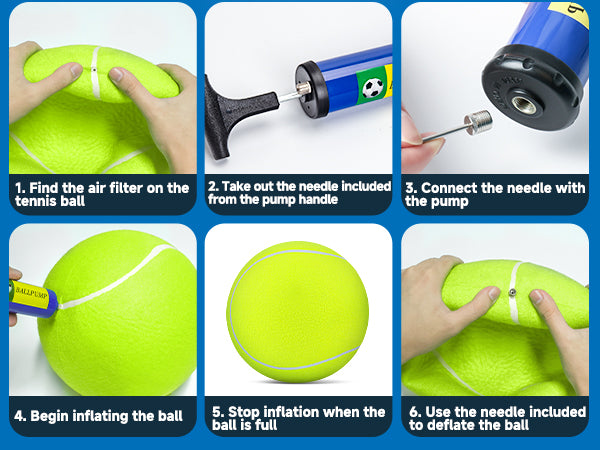 1. Find the air filter on the tennis ball

2. Take out the needle included from the pump handle

3. Connect the needle with the pump

BALLPUMP

4. Begin inflating the ball

5. Stop inflation when the ball is full

6. Use the needle included to deflate the ball